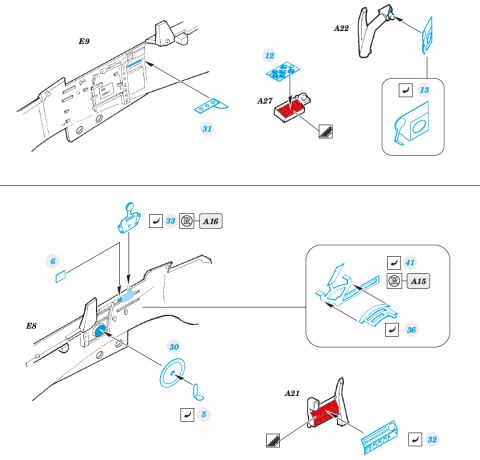 E9

31

12

A27

A22

13

33

A16

6

E8

30

5

41

A15

36

A21

32