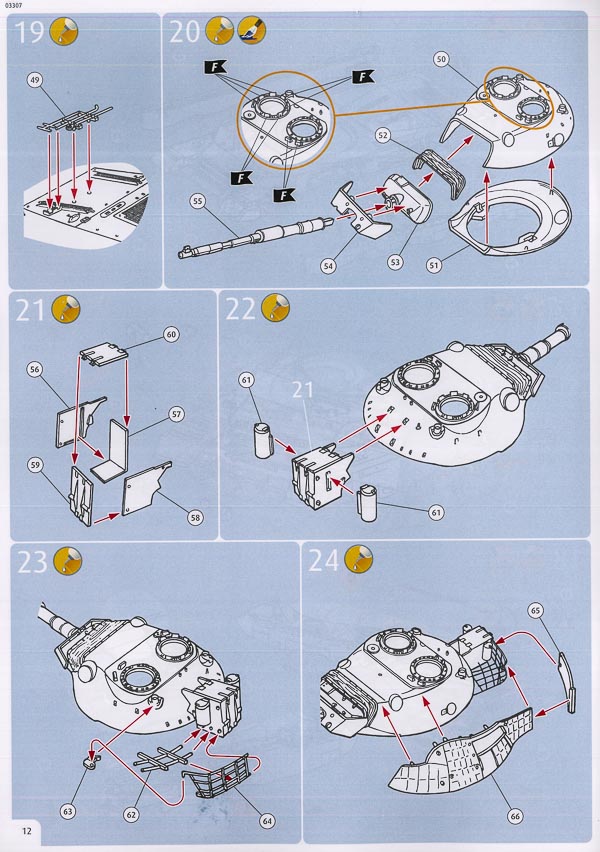 03307

19

49

20

F F F F

50

52

55

54

53

51

21

60

56

57

59

58

22

61

21

61

23

63

62

64

24

65

66

12