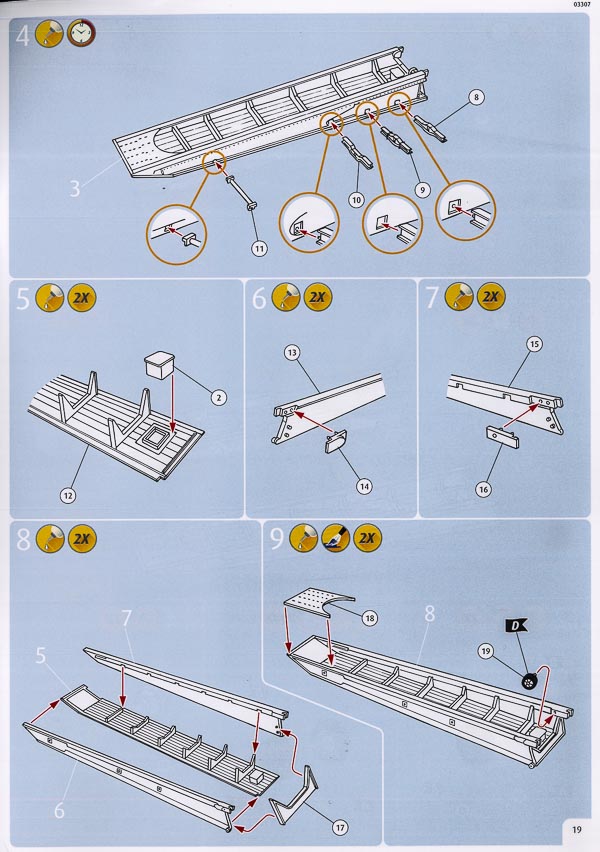 03307

4

3

8

9

10

11

5 2X

2

12

6 2X

13

14

7 2X

15

16

8 2X

7

5

6

17

9 2X

18

8

D

19

19