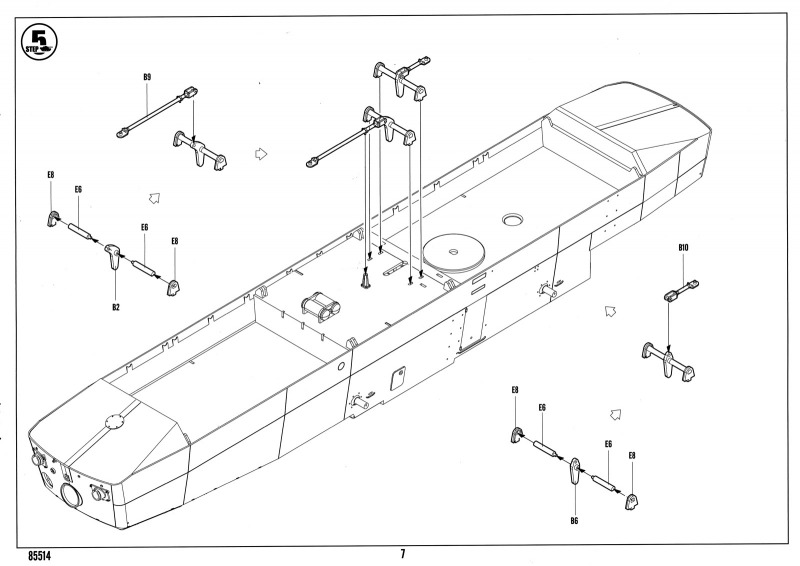 5
STEP

B9

E8
E6
E6
E8
B2

B10

E8
E6
E6
E8
B6

85514
7