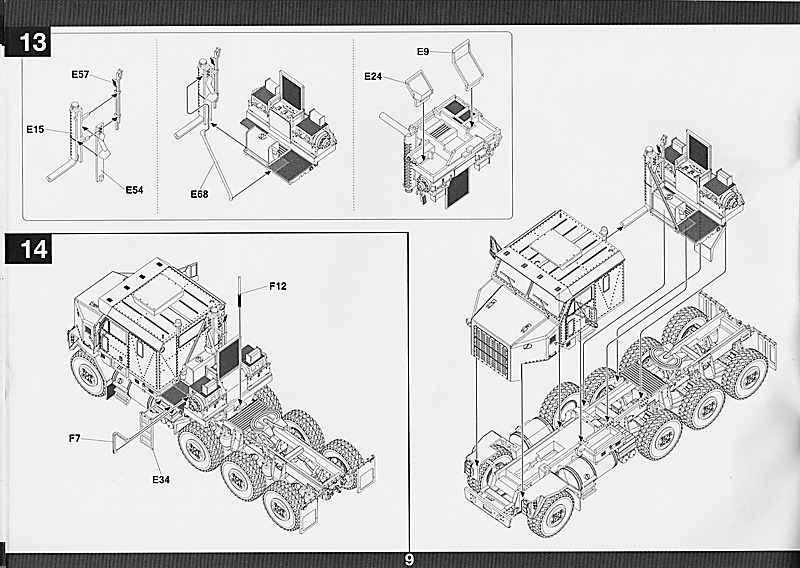 13

E57

E15

E54

E68

E9

E24

14

F12

F7

E34

9