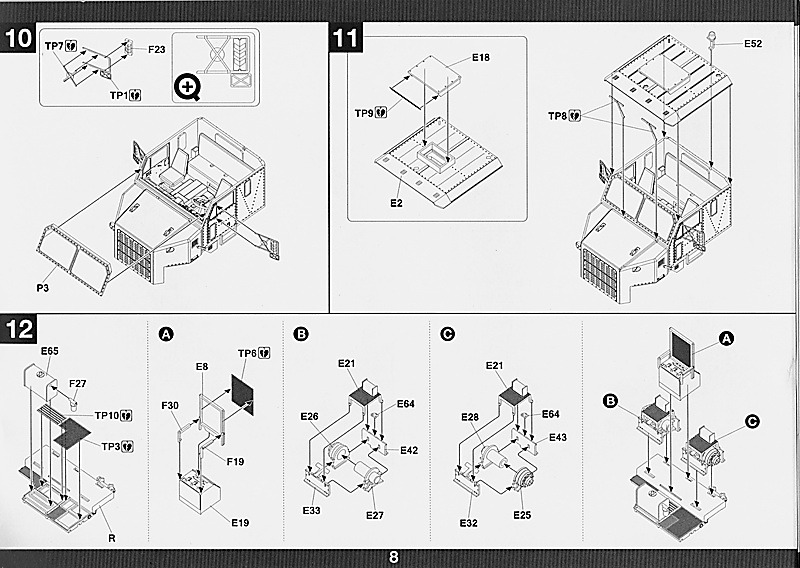 10

TP7
F23
TP1
P3

11

E18
TP9
E2
E52
TP8

12

E65
F27
TP10
TP3
R

A

E8
TP6
F30
F19
E19

B

E21
E64
E26
E42
E33
E27

C

E21
E64
E28
E43
E32
E25

A
B
C

8