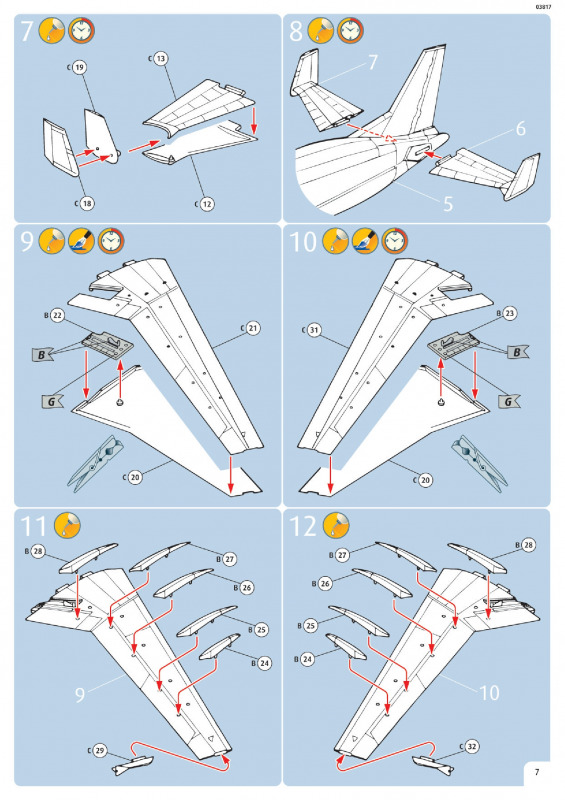 03817

7

C 19

C 13

C 18

C 12

8

7

6

5

9

B 22

B

G

C 21

C 20

10

C 31

B 23

B

G

C 20

11

B 28

B 27

B 26

B 25

B 24

9

C 29

12

B 27

B 28

B 26

B 25

B 24

10

C 32

7