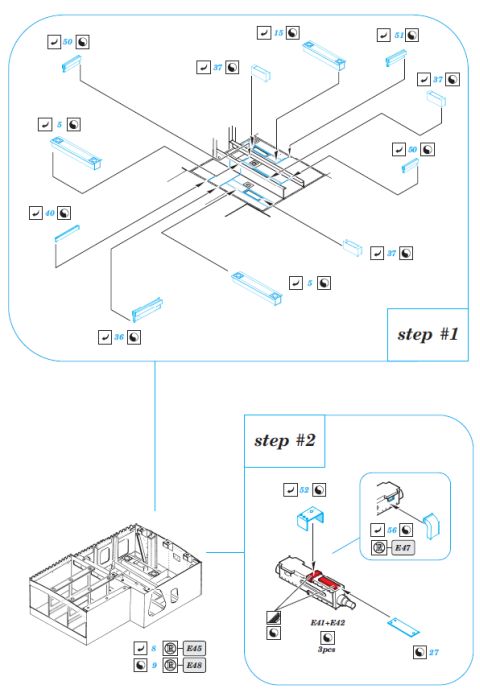 50
15
51
37
37
5
50
40
37
5
36

step #1

step #2

52
56
E47
E41+E42
3pcs
27
8 E45
9 E48