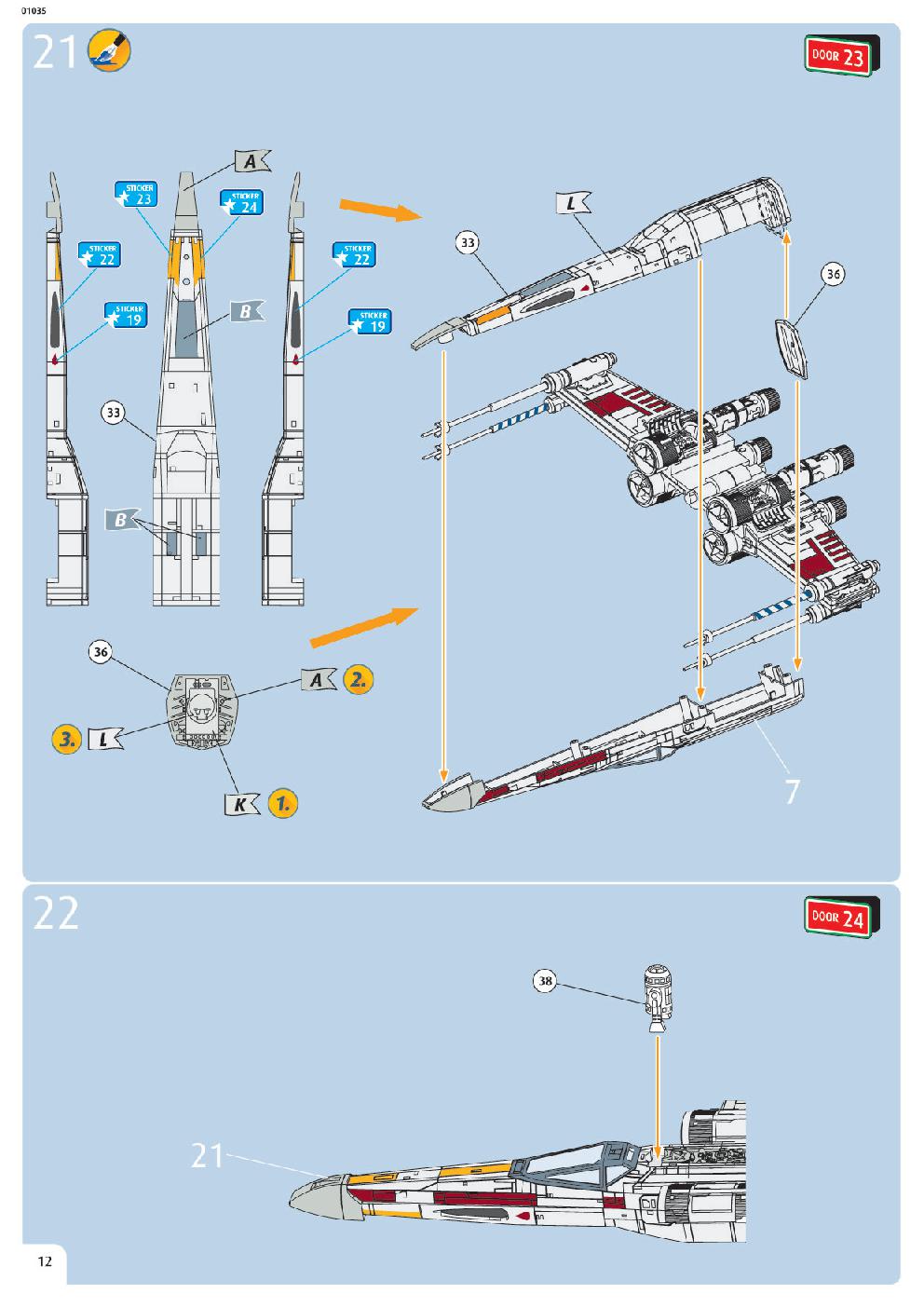 01035

21

DOOR 23

A

STICKER 23

STICKER 24

STICKER 22

STICKER 22

STICKER 19

STICKER 19

B

33

B

L

33

36

36

A 2.

3. L

K 1.

7

22

DOOR 24

38

21

12