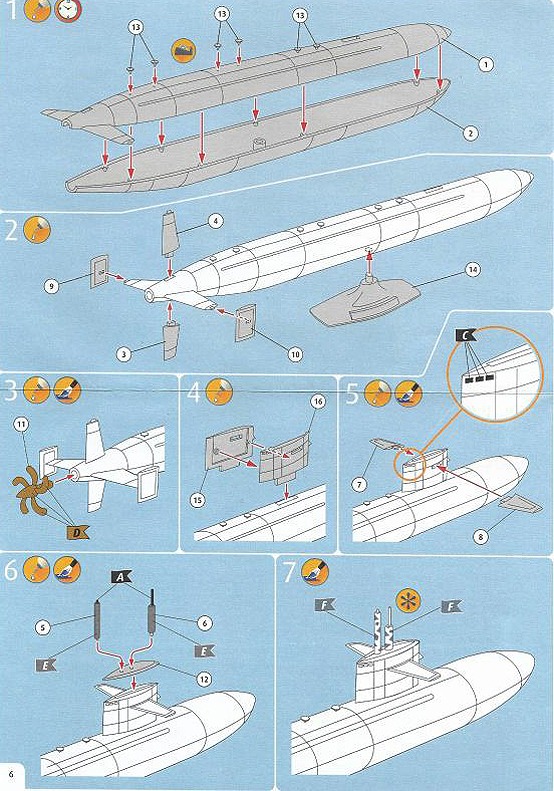 1
13
13
13
1
2
2
4
9
14
3
10
3
11
D
4
16
15
5
C
7
8
6
A
5
6
E
E
12
7
F
F
6