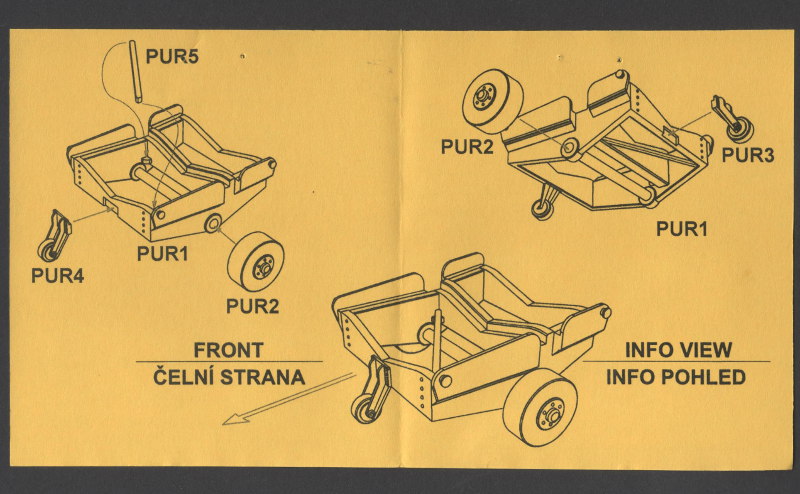 PUR5

PUR1

PUR4

PUR2

PUR2

PUR3

PUR1

FRONT
ČELNÍ STRANA

INFO VIEW
INFO POHLED