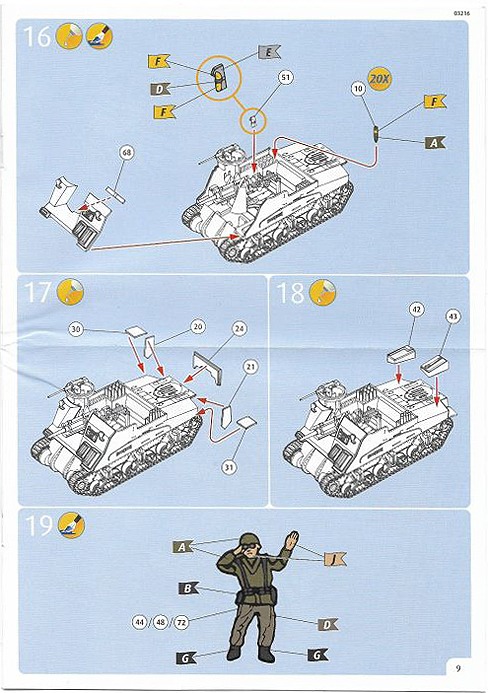 03216

16

F
E
D
F
51
20X
10
F
A
68

17

30
20
24
21
31

18

42
43

19

A
J
B
44 / 48 / 72
D
G
G

9