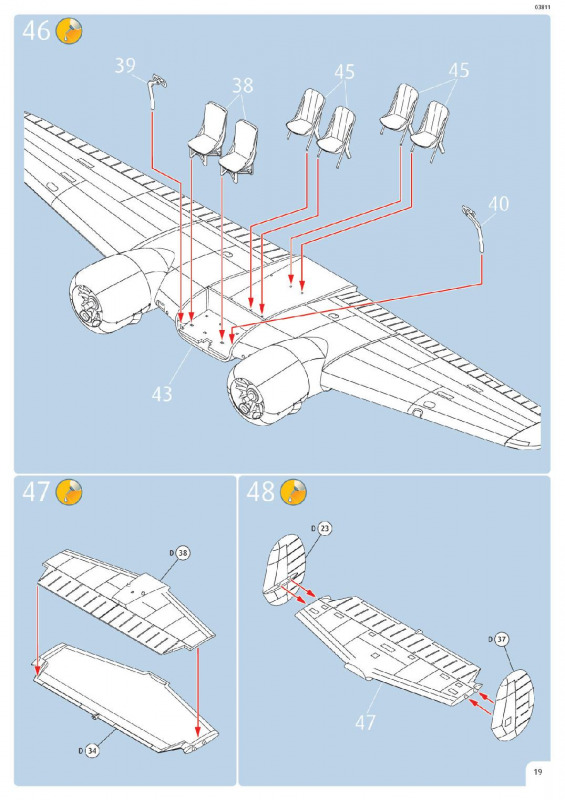 03811

46

39

38

45

45

40

43

47

D 38

D 34

48

D 23

D 37

47

19