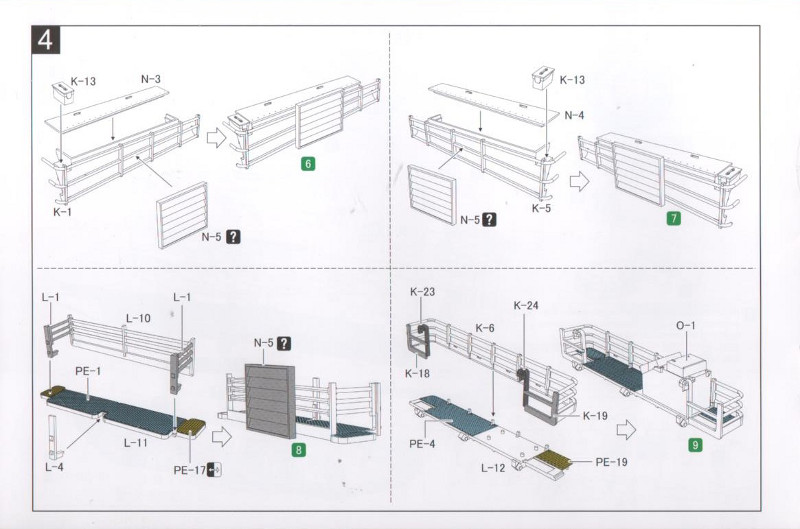 4

K-13
N-3
K-1
N-5 ?
6

K-13
N-4
K-5
N-5 ?
7

L-1
L-10
L-1
PE-1
L-11
L-4
PE-17
N-5 ?
8

K-23
K-6
K-24
K-18
K-19
PE-4
L-12
PE-19
O-1
9