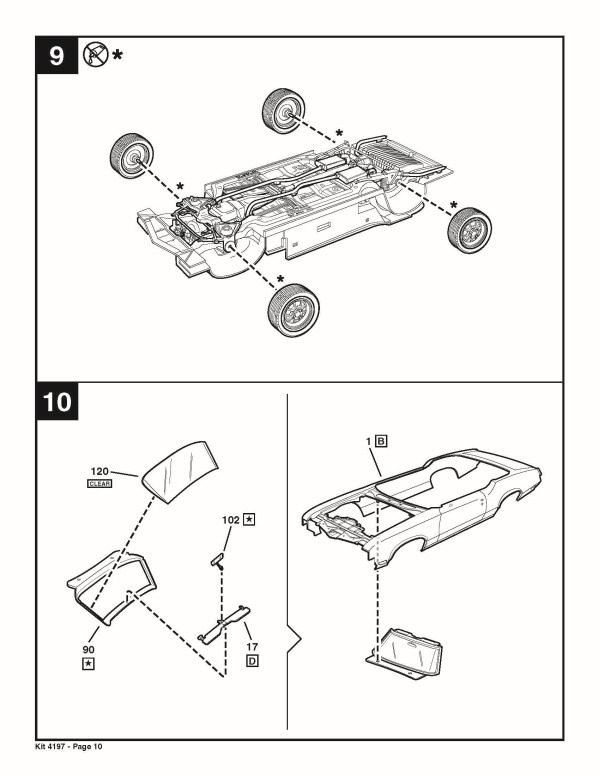 9 *

*

*

*

*

10

120
CLEAR

102 ★

90
★

17
D

1 B

Kit 4197 - Page 10