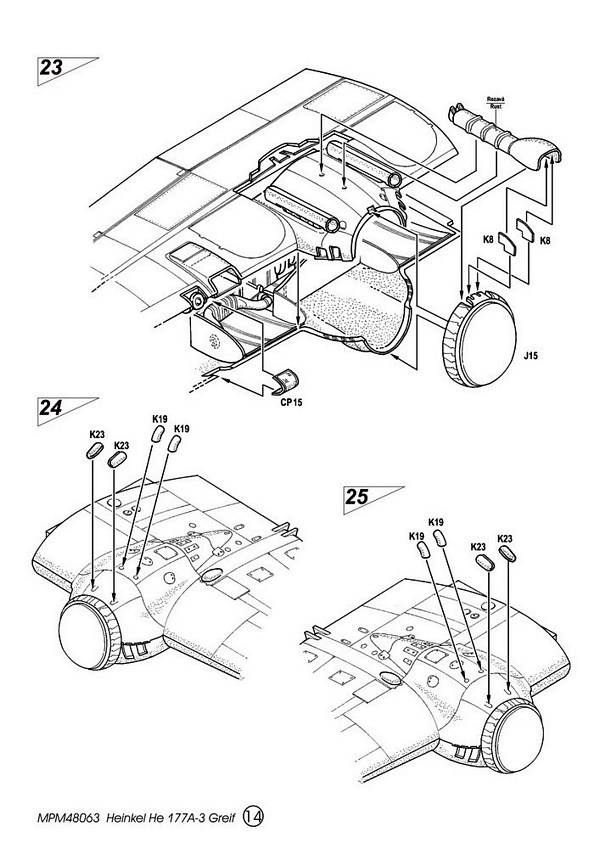 23

Rezavá
Rust

K8

K8

J15

CP15

24

K23

K23

K19

K19

25

K19

K19

K23

K23

MPM48063 Heinkel He 177A-3 Greif 14