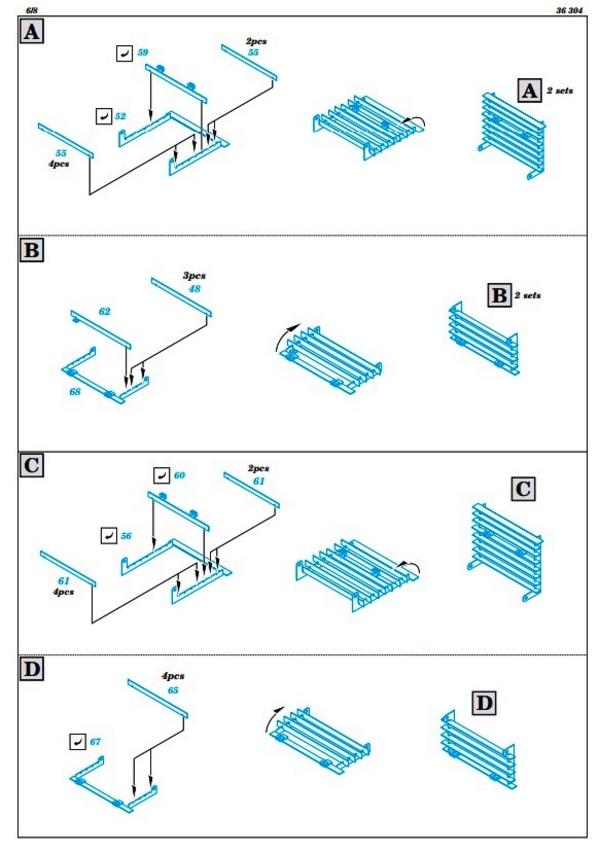 6/8

36 304

A

59

2pcs
55

52

55
4pcs

A 2 sets

B

3pcs
48

62

68

B 2 sets

C

60

2pcs
61

56

61
4pcs

C

D

4pcs
65

67

D