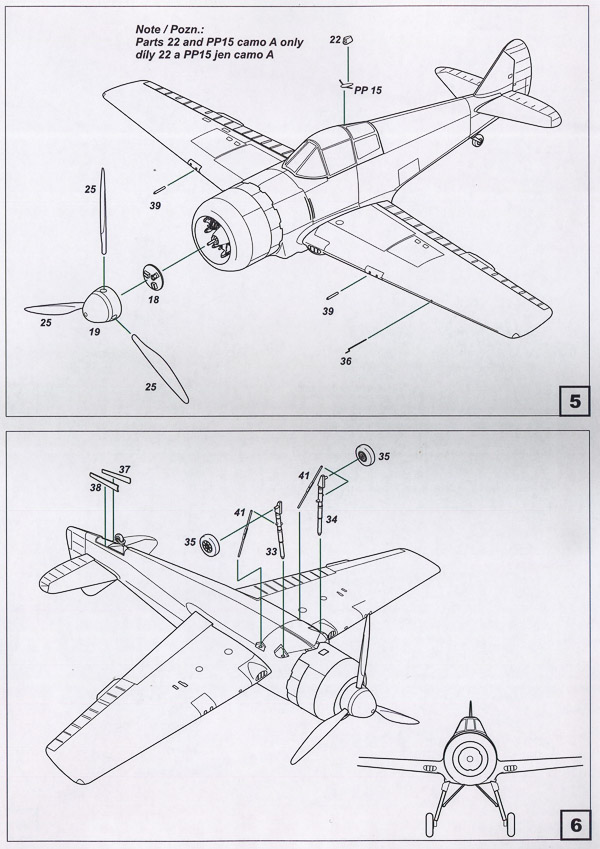 Note / Pozn.:
Parts 22 and PP15 camo A only
díly 22 a PP15 jen camo A

22
PP 15
25
39
18
25
19
25
39
36

5

37
38
41
35
41
35
33
34

6